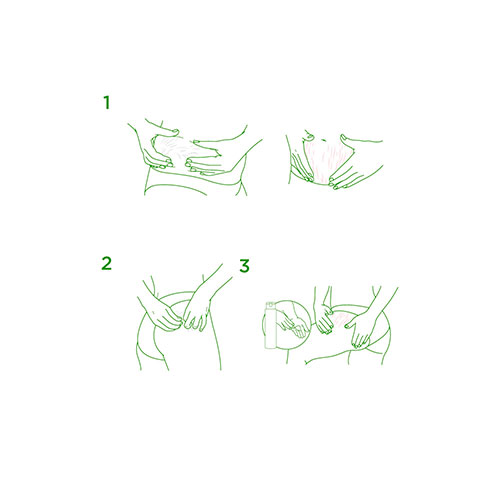 1

2

3